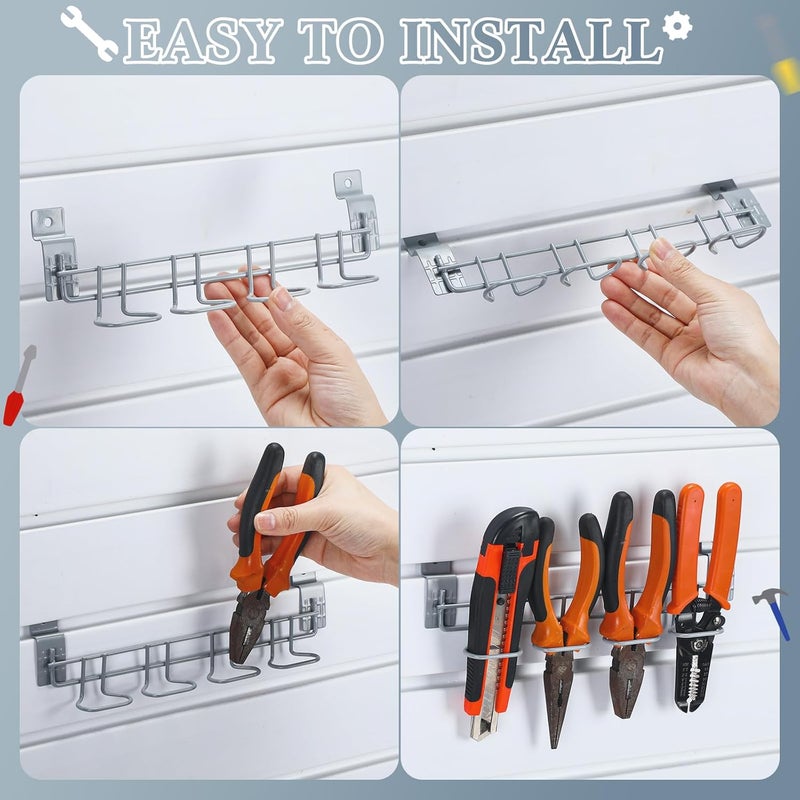 EASY TO INSTALL